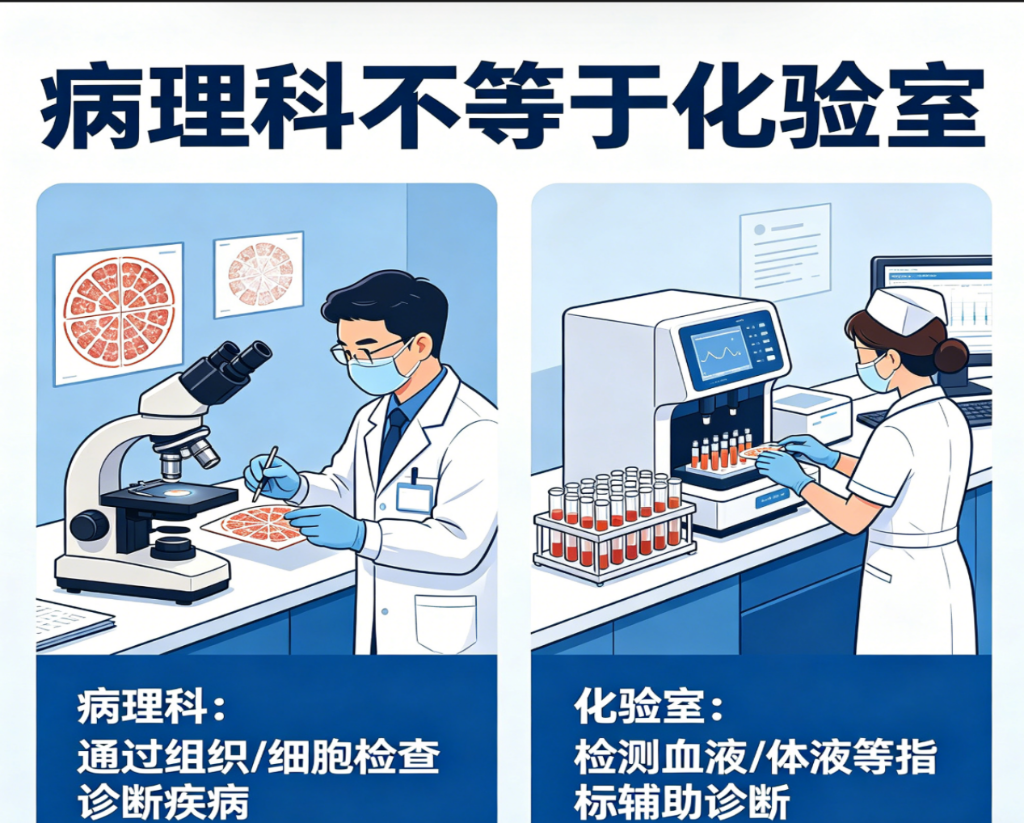 病理科不等于化验室

病理科：
通过组织/细胞检查诊断疾病

化验室：
检测血液/体液等指标辅助诊断